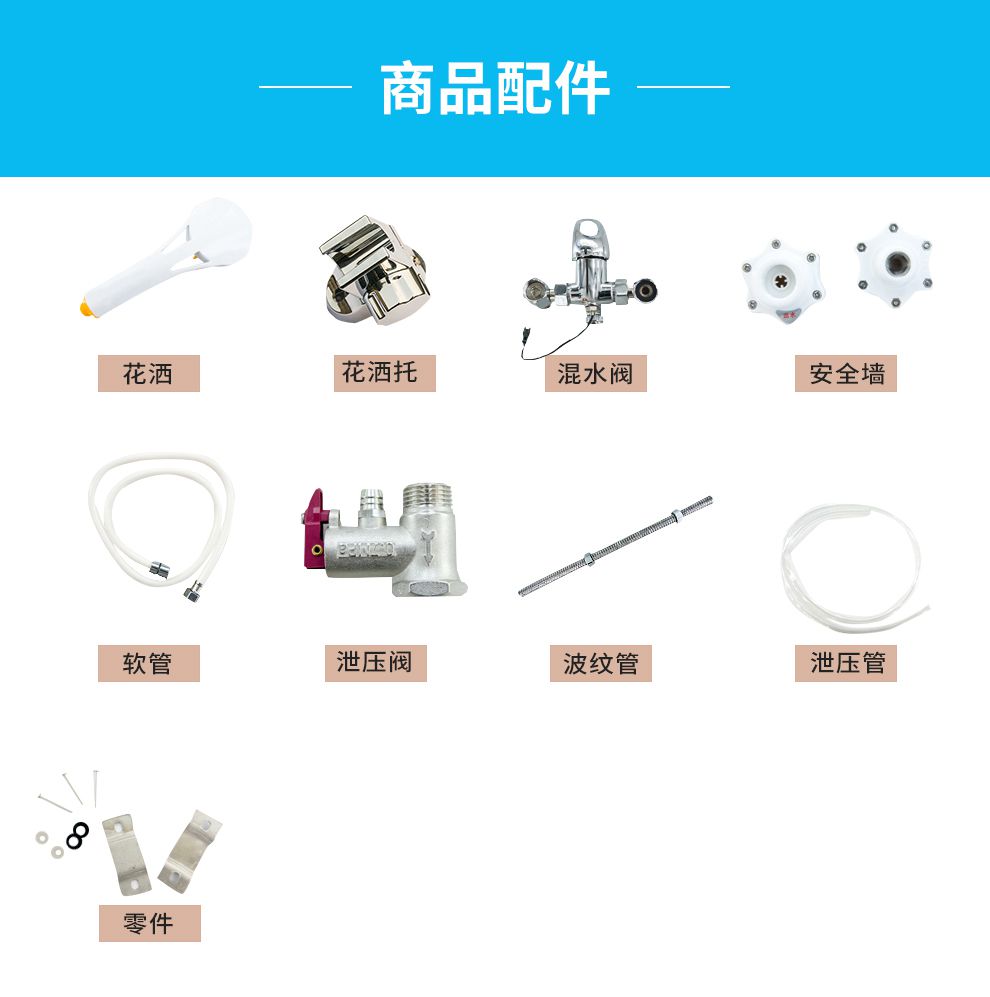 商品配件

花洒

花洒托

混水阀

安全墙

软管

泄压阀

波纹管

泄压管

零件