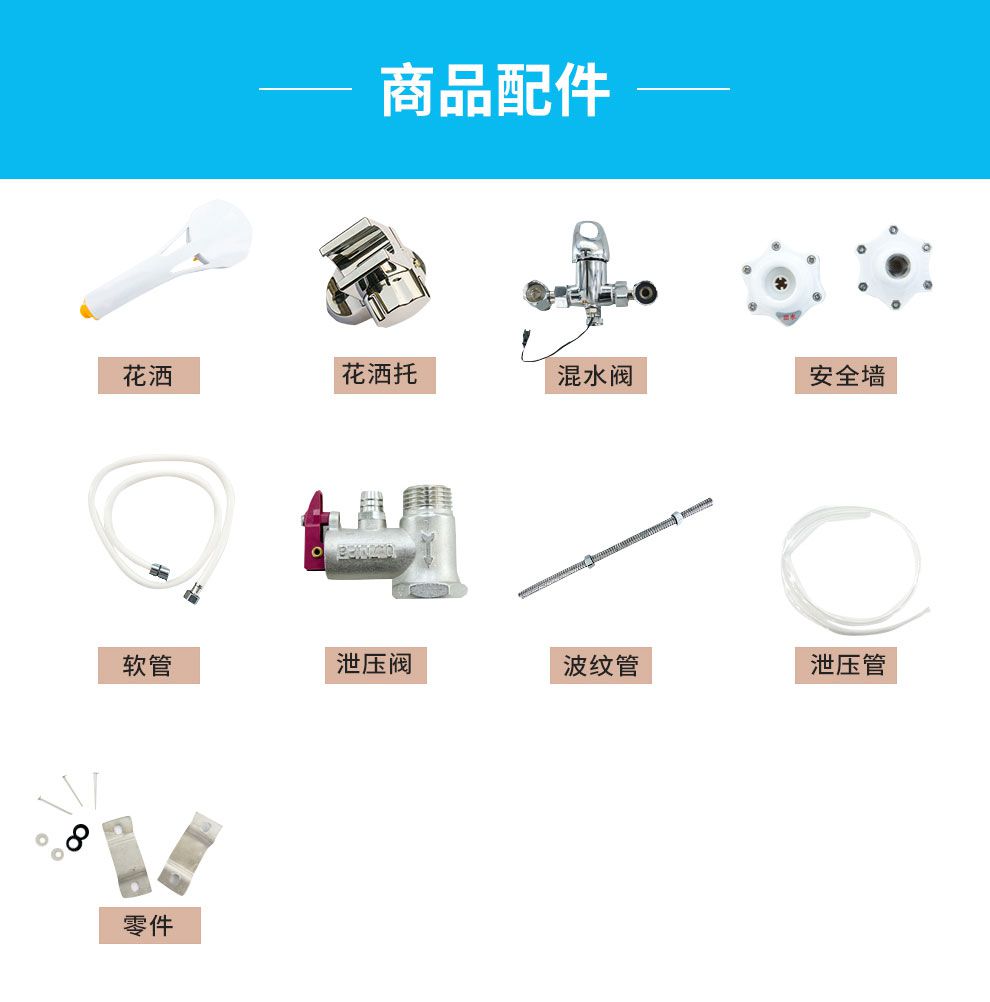 商品配件

花洒

花洒托

混水阀

安全墙

软管

泄压阀

波纹管

泄压管

零件