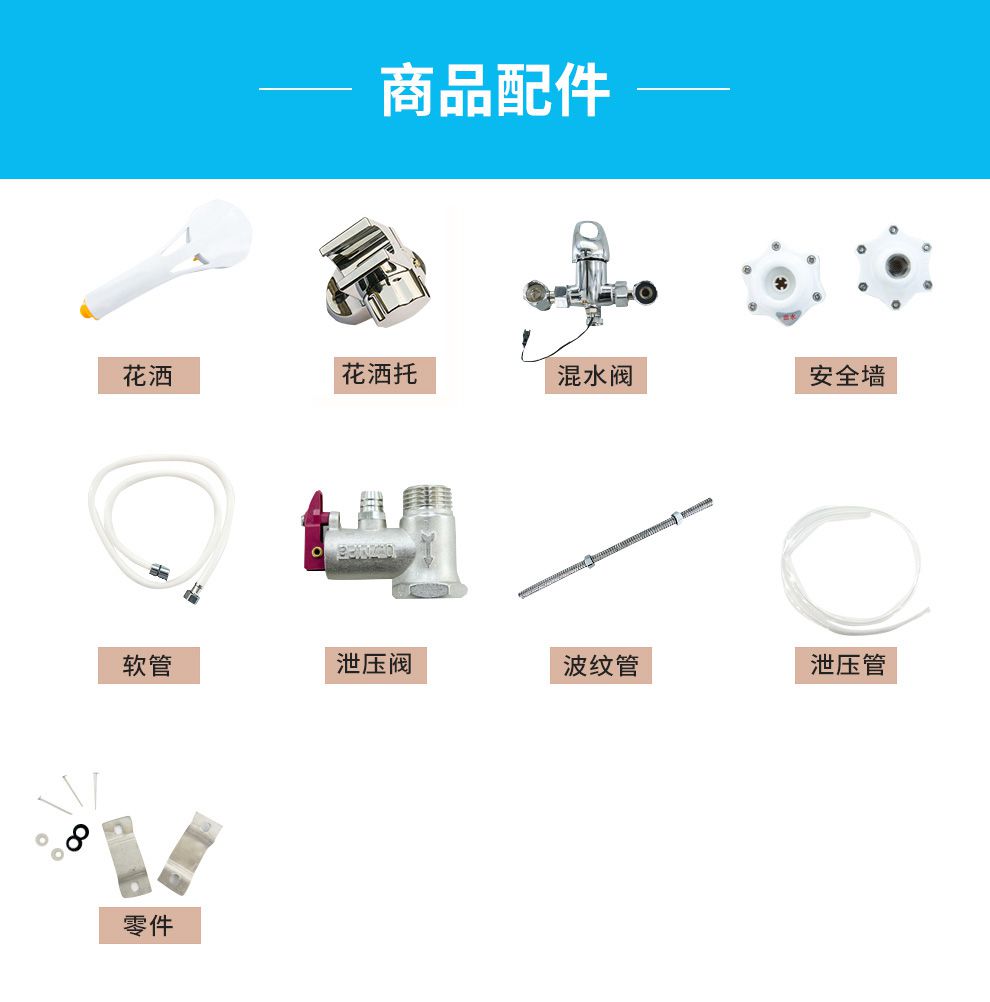 商品配件

花洒

花洒托

混水阀

安全墙

软管

泄压阀

波纹管

泄压管

零件