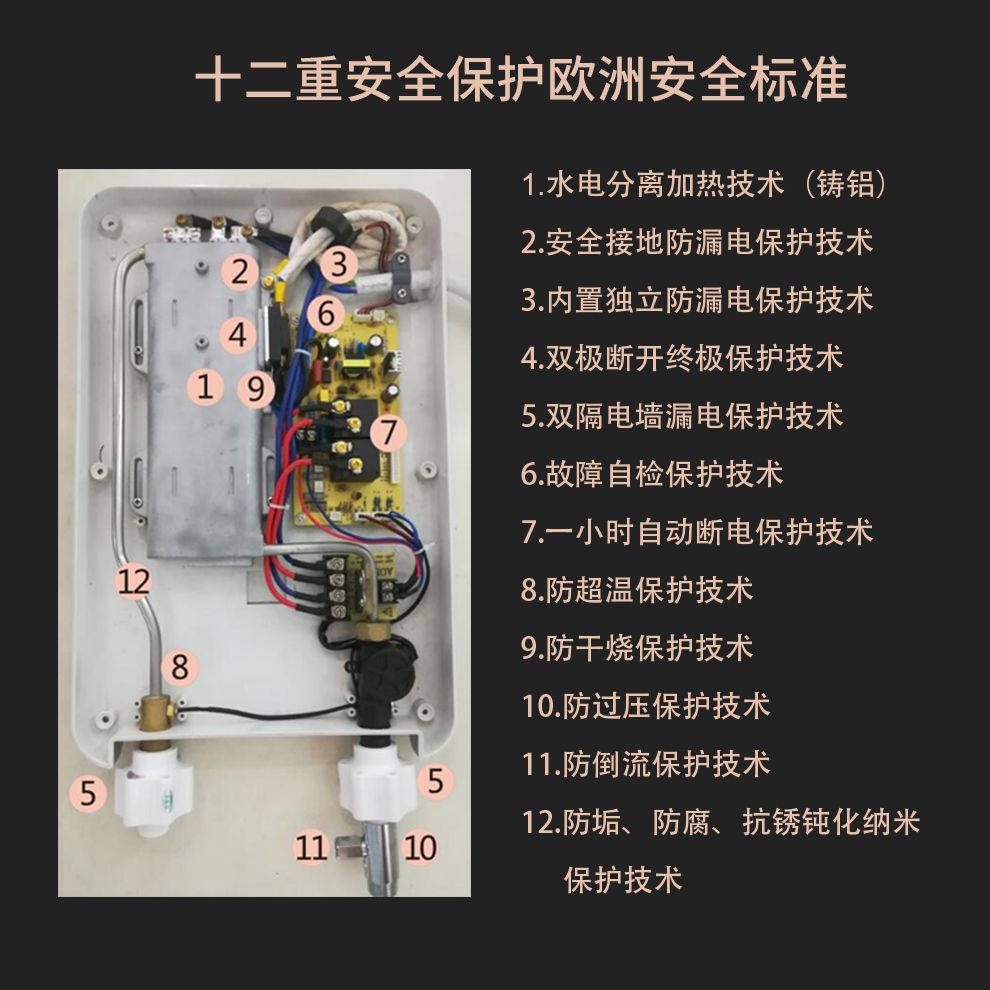 十二重安全保护欧洲安全标准

2
3
6
4
1
9
7
12
8
5
5
11
10

1.水电分离加热技术（铸铝）
2.安全接地防漏电保护技术
3.内置独立防漏电保护技术
4.双极断开终极保护技术
5.双隔电墙漏电保护技术
6.故障自检保护技术
7.一小时自动断电保护技术
8.防超温保护技术
9.防干烧保护技术
10.防过压保护技术
11.防倒流保护技术
12.防垢、防腐、抗锈钝化纳米保护技术